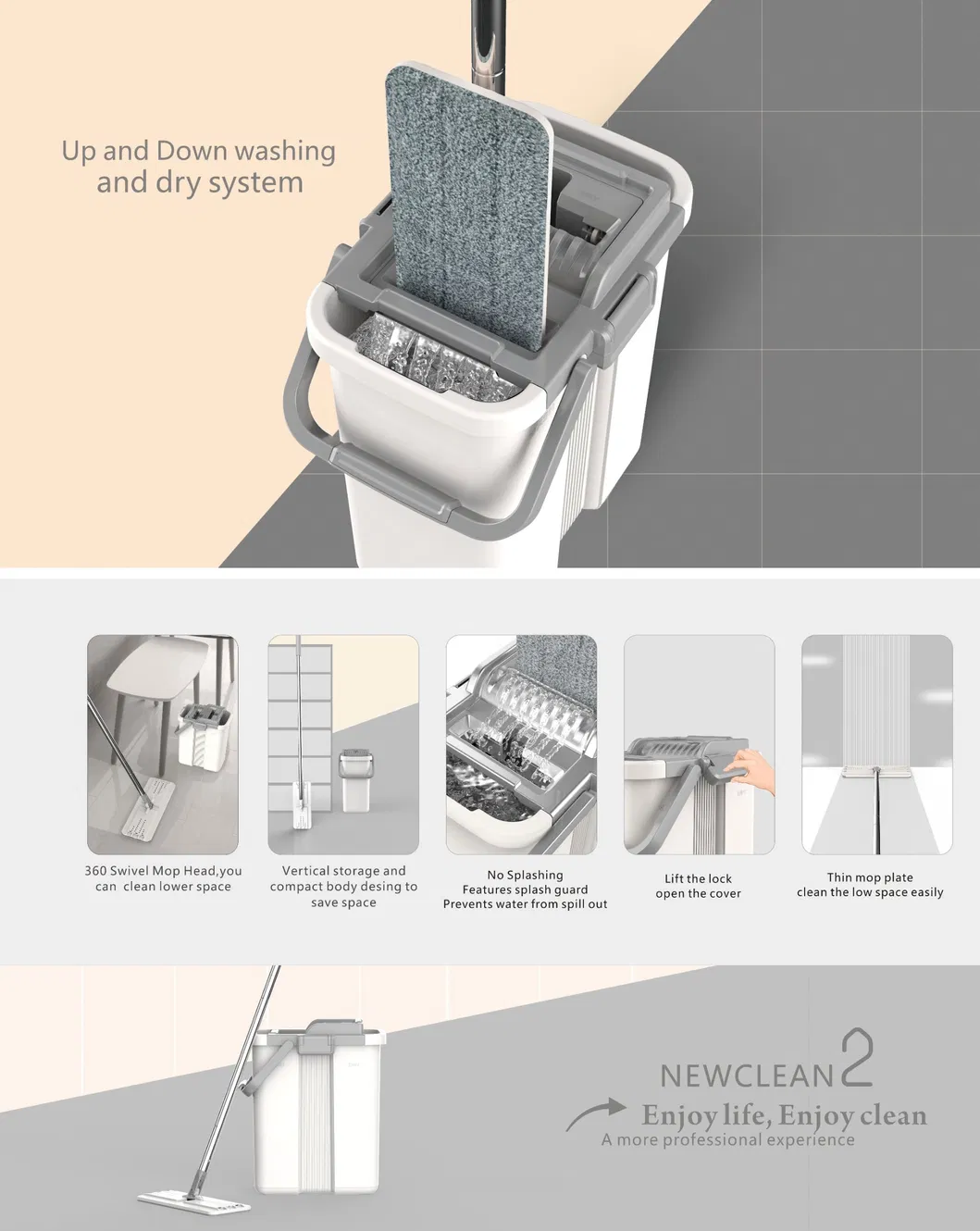 Up and Down washing and dry system

360 Swivel Mop Head,you can clean lower space

Vertical storage and compact body desing to save space

No Splashing
Features splash guard
Prevents water from spill out

Lift the lock
open the cover

Thin mop plate
clean the low space easily

NEWCLEAN 2

Enjoy life, Enjoy clean
A more professional experience