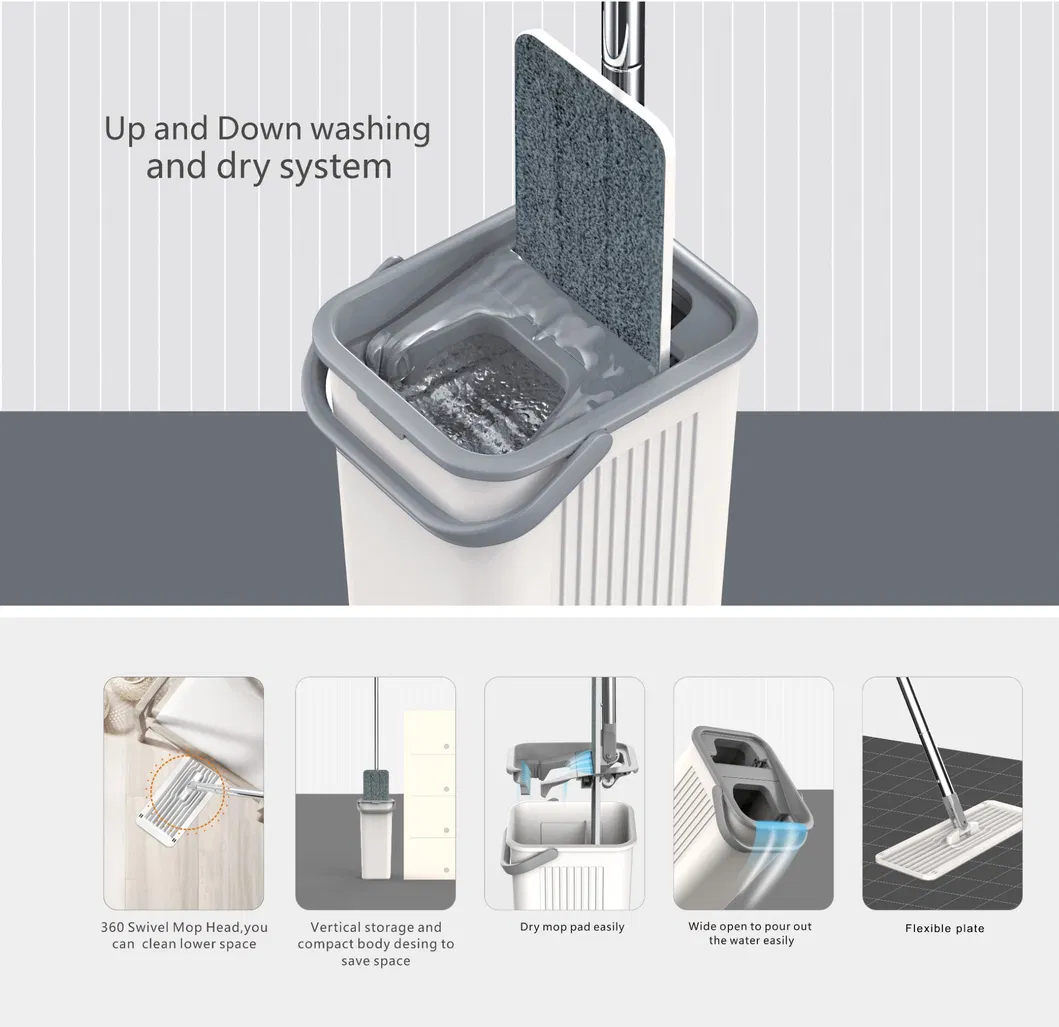 Up and Down washing and dry system

360 Swivel Mop Head,you can clean lower space

Vertical storage and compact body desing to save space

Dry mop pad easily

Wide open to pour out the water easily

Flexible plate