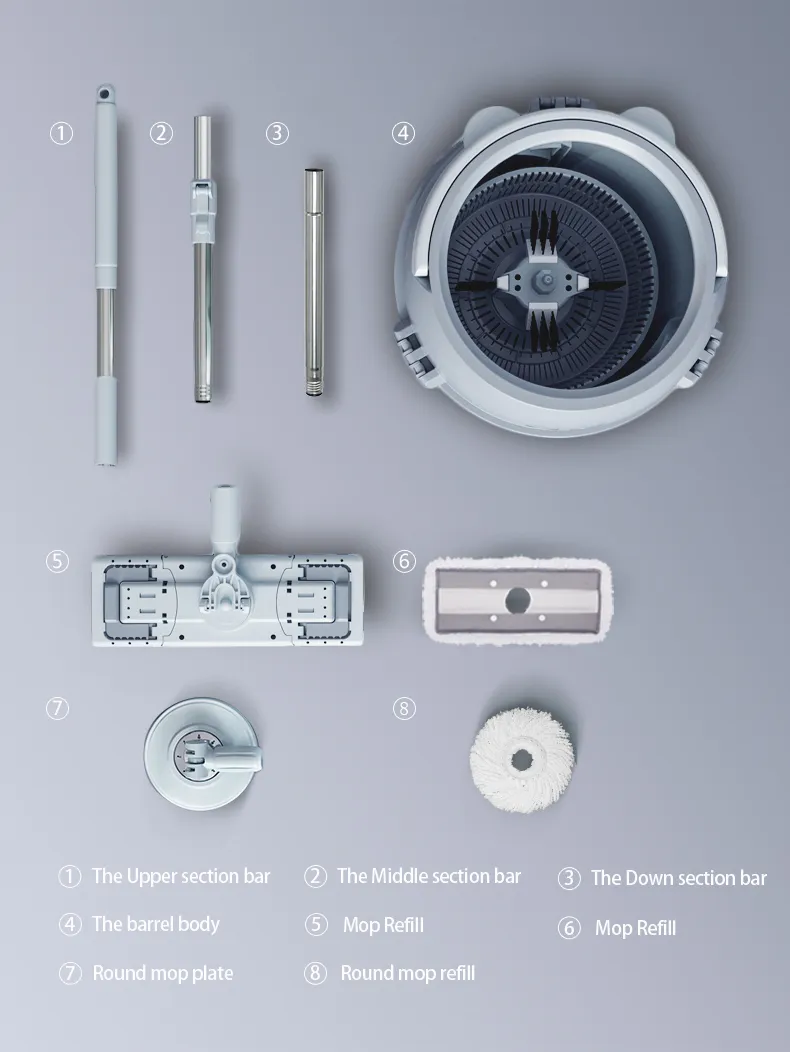 ①
②
③
④
⑤
⑥
⑦
⑧

① The Upper section bar
② The Middle section bar
③ The Down section bar
④ The barrel body
⑤ Mop Refill
⑥ Mop Refill
⑦ Round mop plate
⑧ Round mop refill