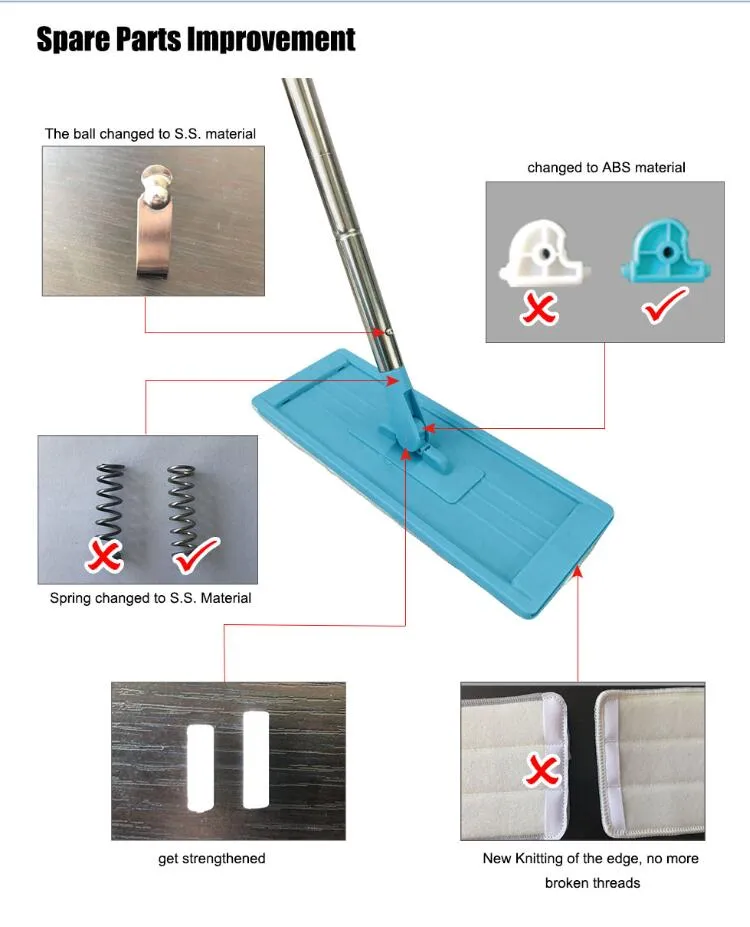 Spare Parts Improvement

The ball changed to S.S. material

changed to ABS material

Spring changed to S.S. Material

get strengthened

New Knitting of the edge, no more broken threads