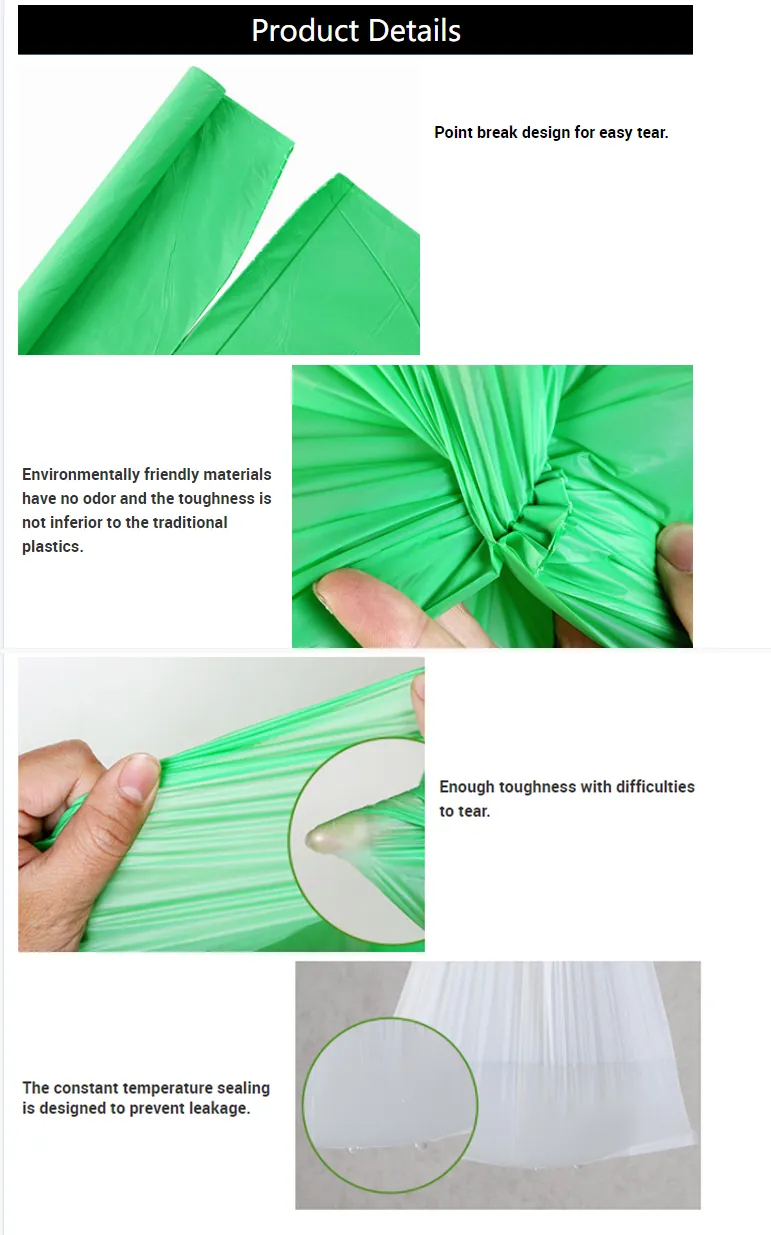 Product Details

Point break design for easy tear.

Environmentally friendly materials have no odor and the toughness is not inferior to the traditional plastics.

Enough toughness with difficulties to tear.

The constant temperature sealing is designed to prevent leakage.