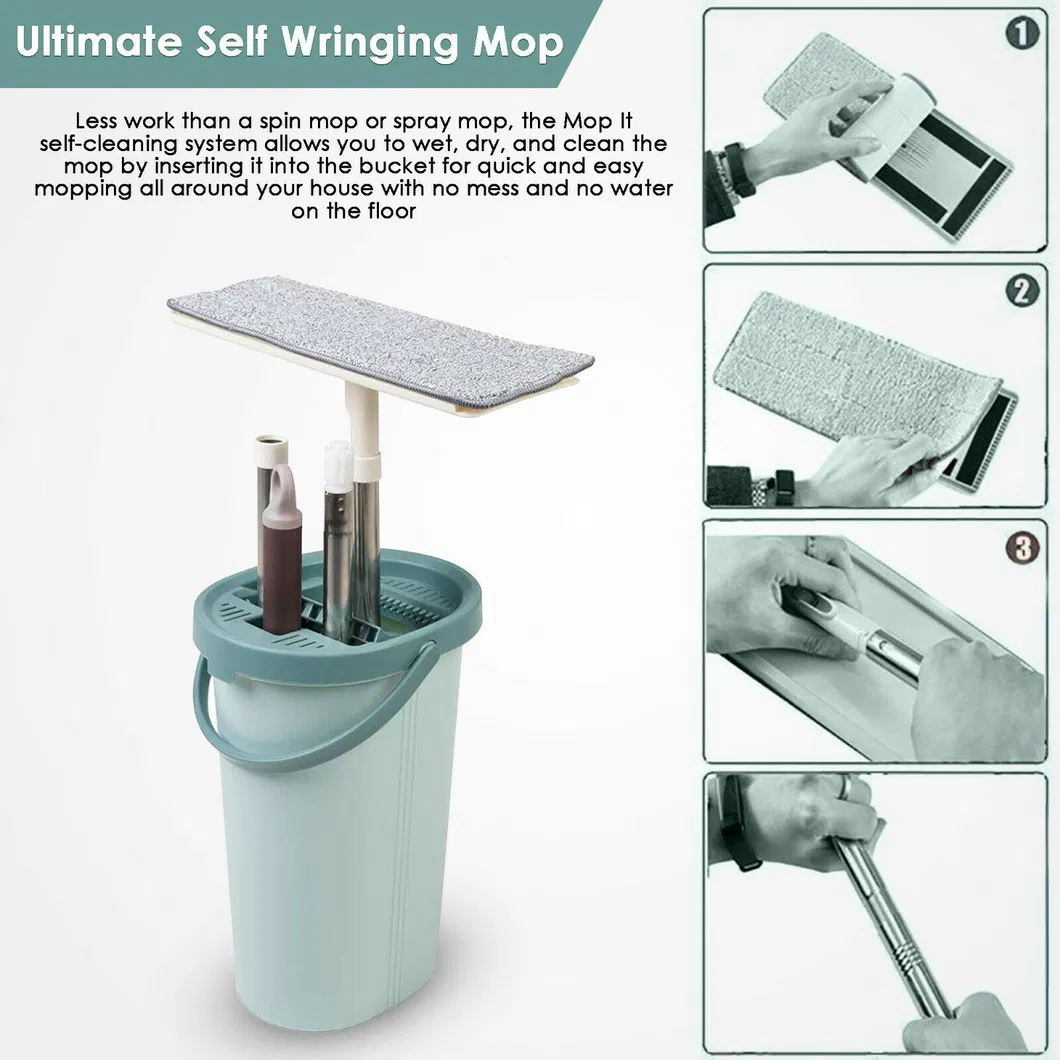 Ultimate Self Wringing Mop

Less work than a spin mop or spray mop, the Mop It self-cleaning system allows you to wet, dry, and clean the mop by inserting it into the bucket for quick and easy mopping all around your house with no mess and no water on the floor

1

2

3