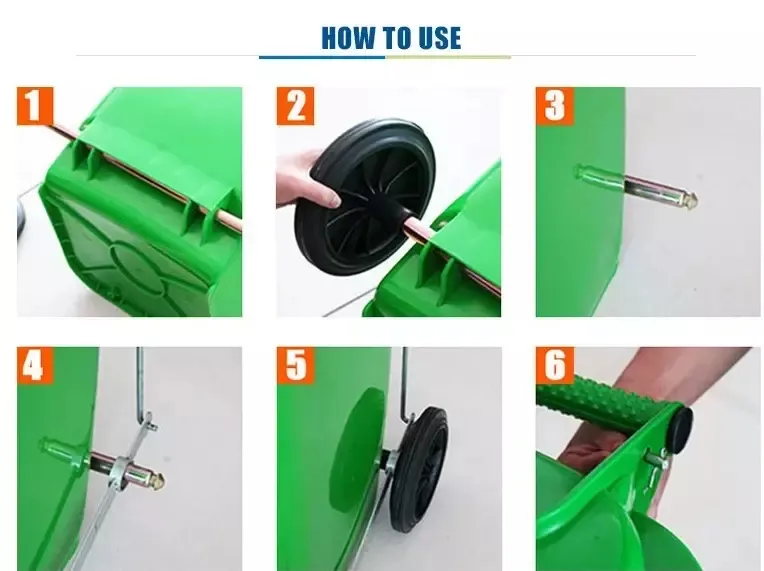 HOW TO USE

1

2

3

4

5

6